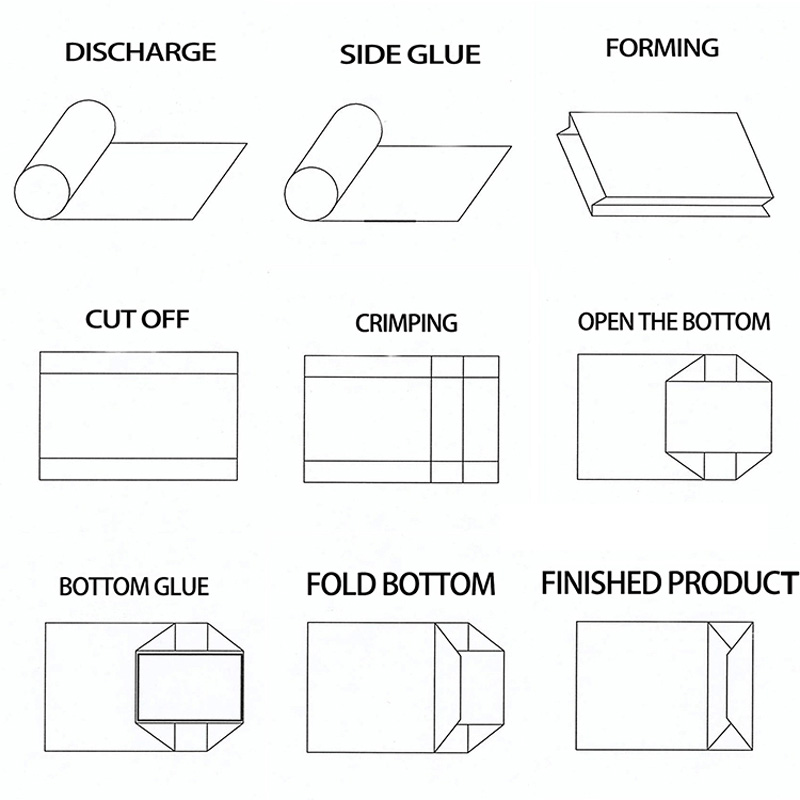 DISCHARGE

SIDE GLUE

FORMING

CUT OFF

CRIMPING

OPEN THE BOTTOM

BOTTOM GLUE

FOLD BOTTOM

FINISHED PRODUCT